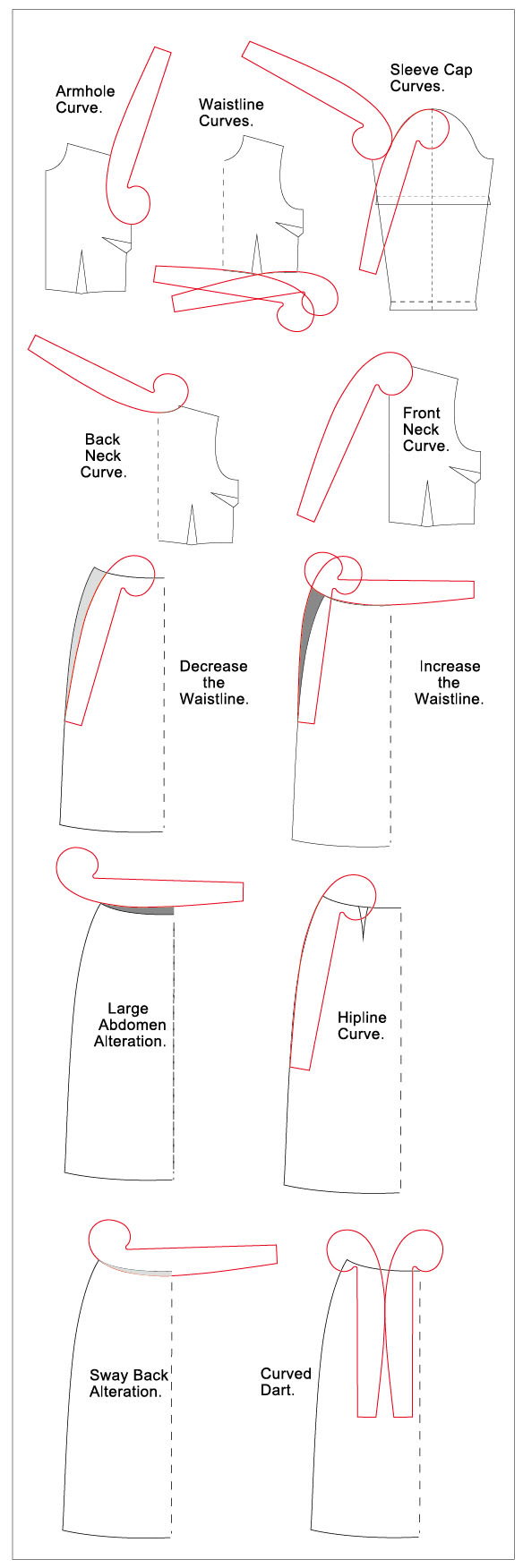 Armhole Curve.

Waistline Curves.

Sleeve Cap Curves.

Back Neck Curve.

Front Neck Curve.

Decrease the Waistline.

Increase the Waistline.

Large Abdomen Alteration.

Hipline Curve.

Sway Back Alteration.

Curved Dart.